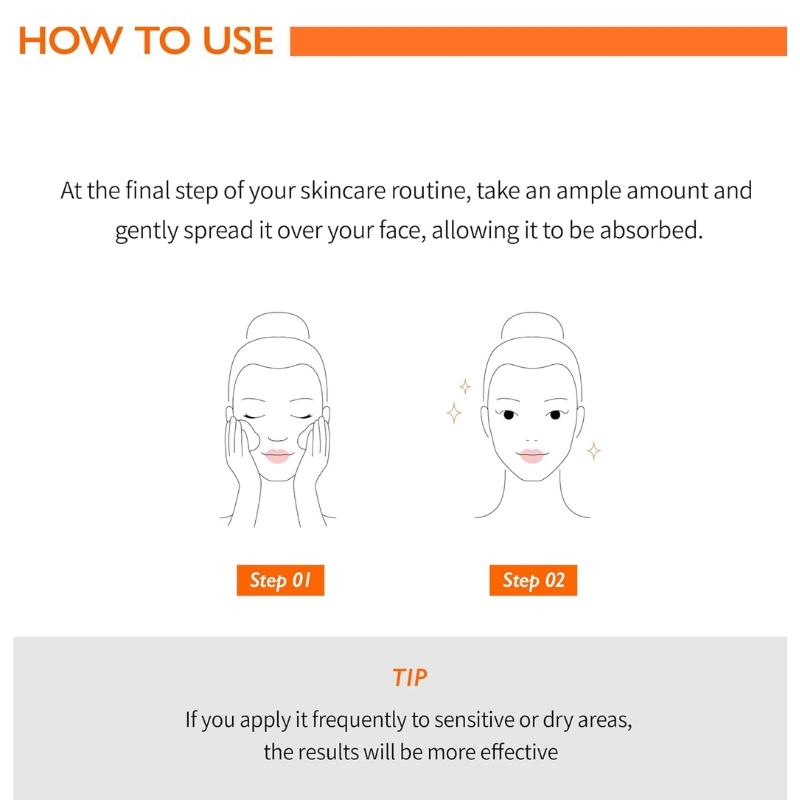 HOW TO USE

At the final step of your skincare routine, take an ample amount and gently spread it over your face, allowing it to be absorbed.

Step 01

Step 02

TIP

If you apply it frequently to sensitive or dry areas, the results will be more effective